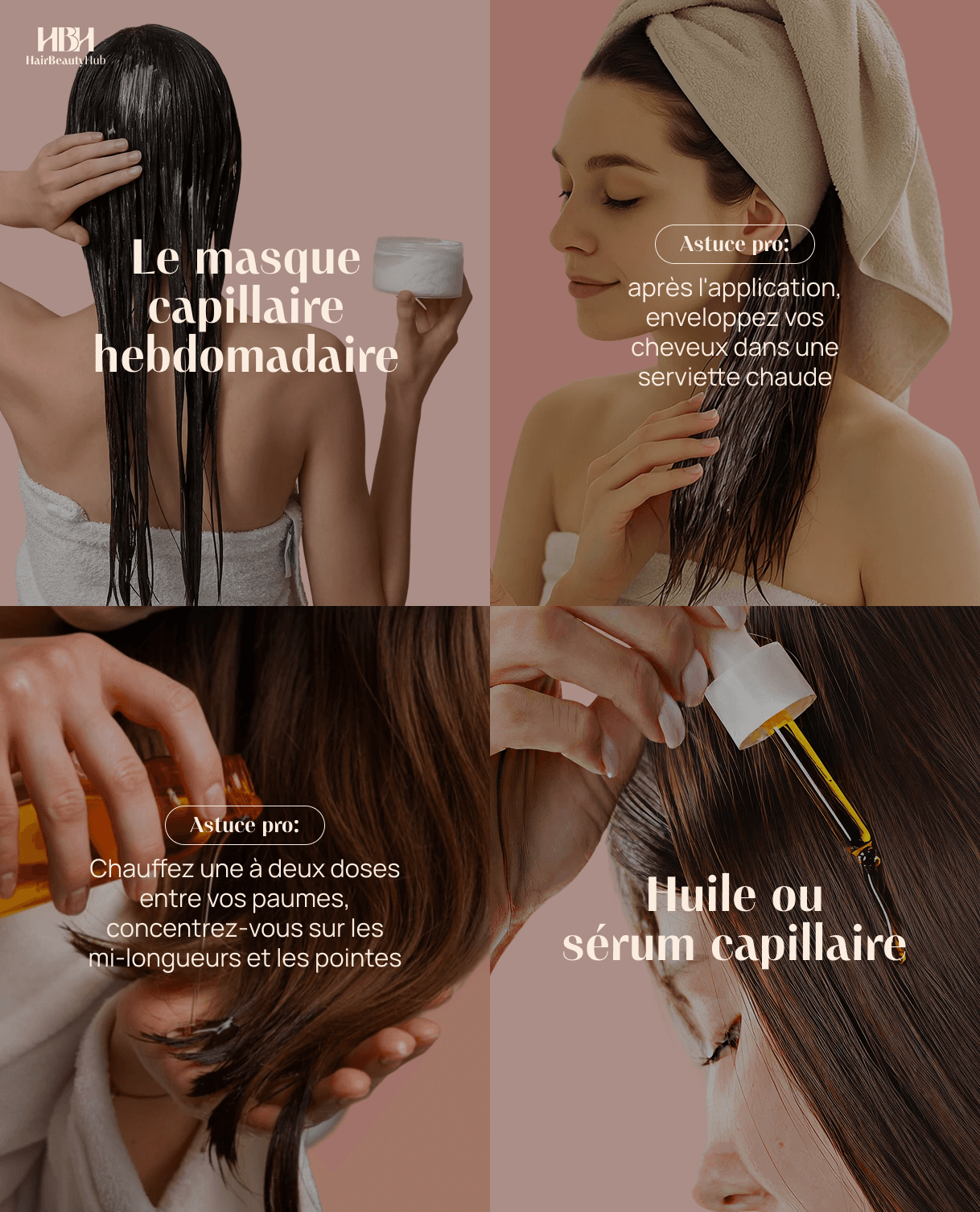 HBH
HairBeautyHub

Le masque capillaire hebdomadaire

Astuce pro:

après l'application, enveloppez vos cheveux dans une serviette chaude

Astuce pro:

Chauffez une à deux doses entre vos paumes, concentrez-vous sur les mi-longueurs et les pointes

Huile ou sérum capillaire